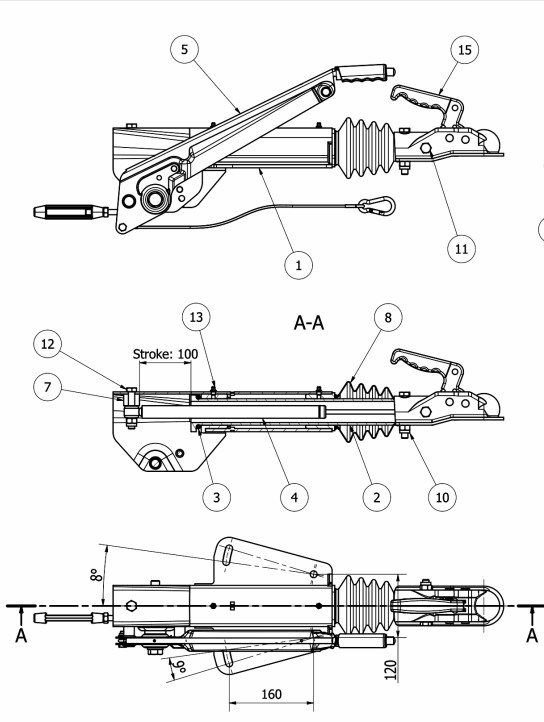 5
15
11
1
13
A-A
8
12
Stroke: 100
7
3
4
2
10
8°
A
A
9°
120
160