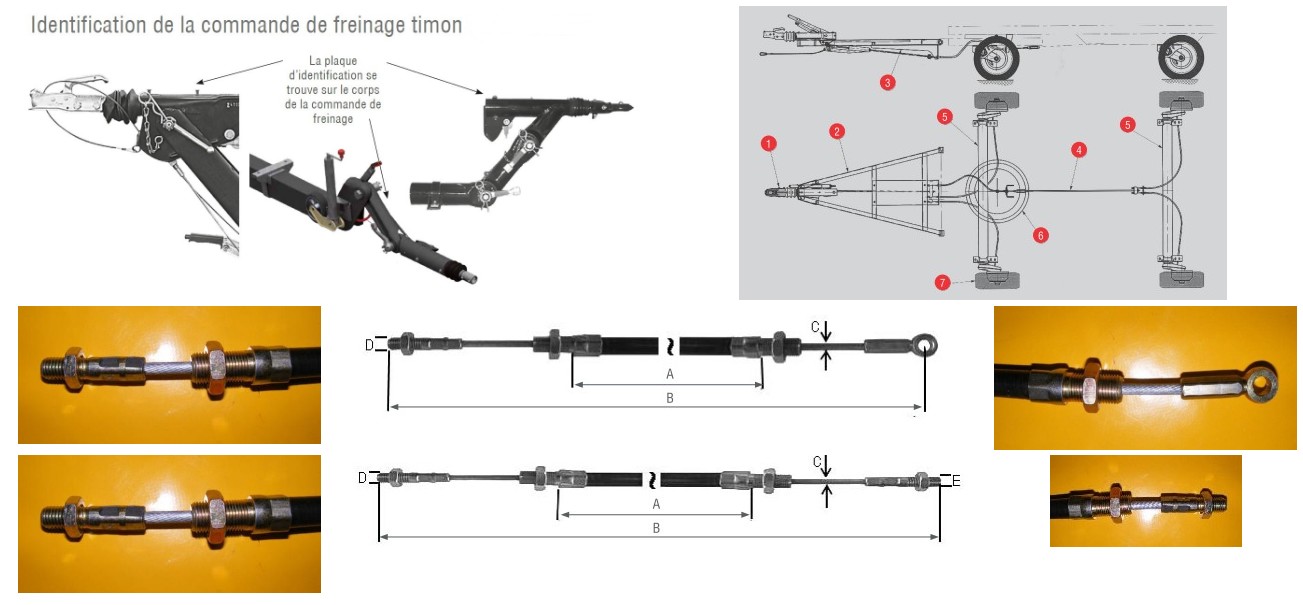 Identification de la commande de freinage timon

La plaque d'identification se trouve sur le corps de la commande de freinage

3
1
2
5
4
5
6
7

D
C
A
B

D
C
E
A
B